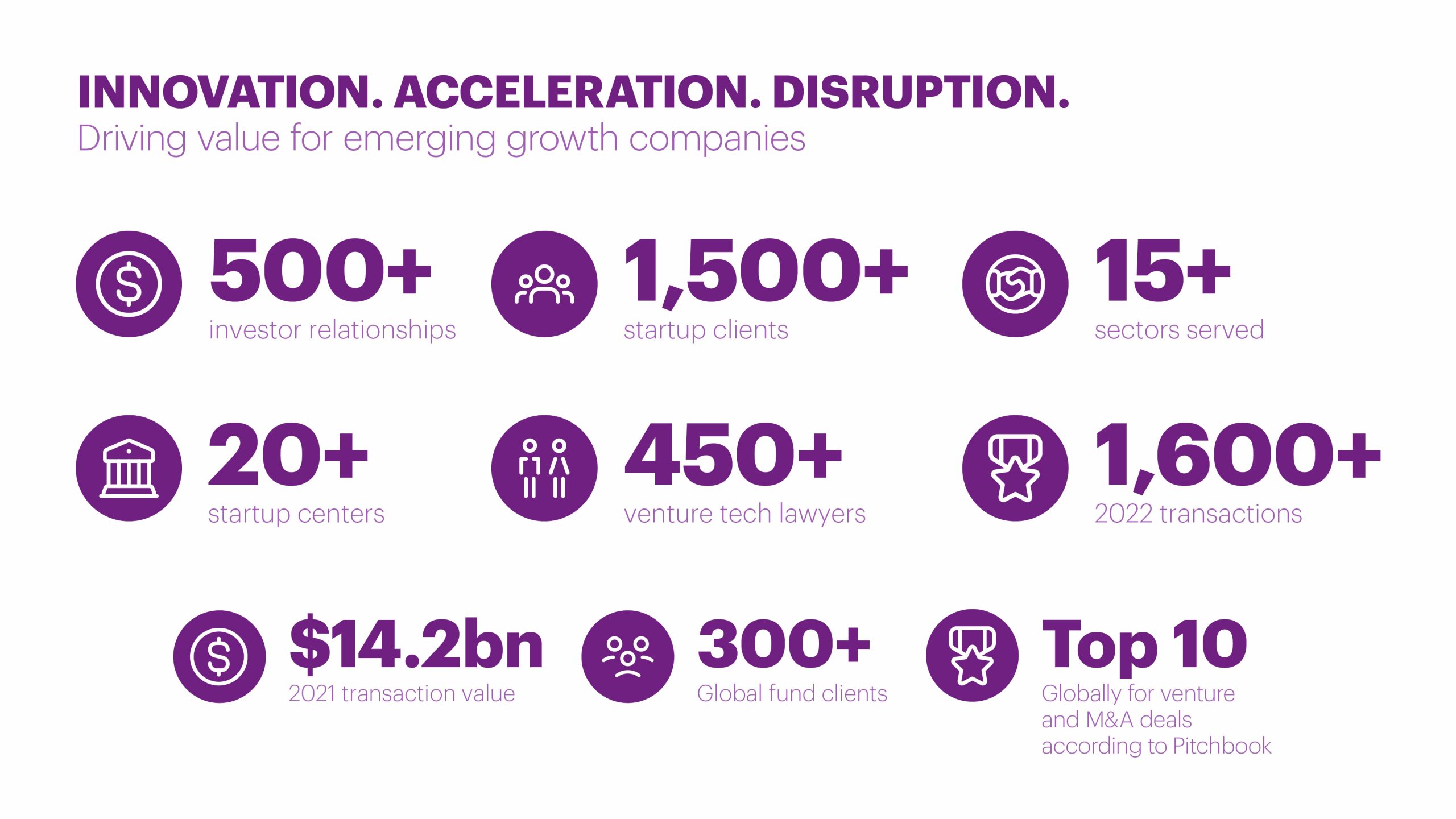 INNOVATION. ACCELERATION. DISRUPTION.
Driving value for emerging growth companies

500+
investor relationships

1,500+
startup clients

15+
sectors served

20+
startup centers

450+
venture tech lawyers

1,600+
2022 transactions

$14.2bn
2021 transaction value

300+
Global fund clients

Top 10
Globally for venture and M&A deals according to Pitchbook